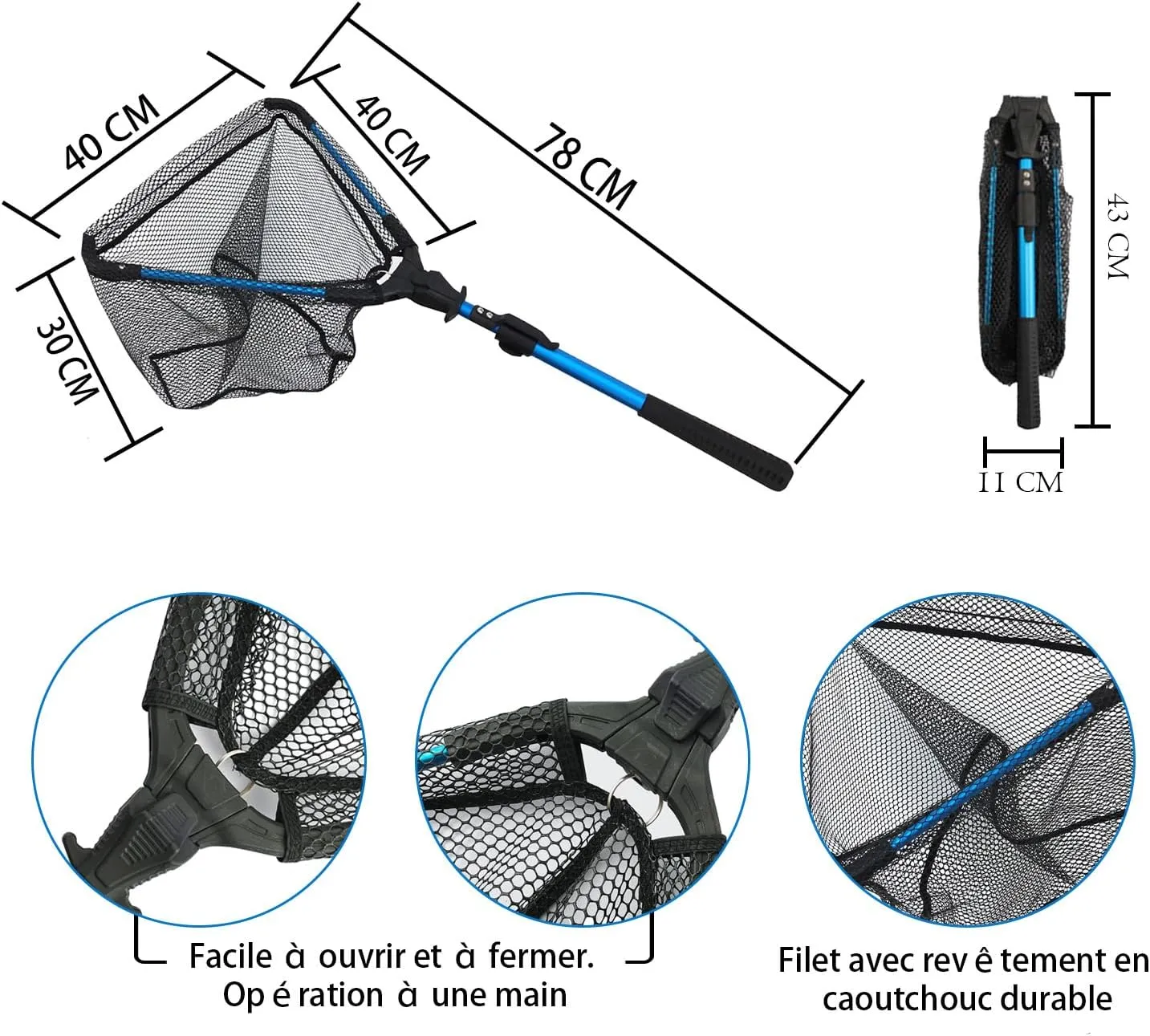 40 CM

40 CM

78 CM

30 CM

43 CM

11 CM

Facile à ouvrir et à fermer. Op é ration à une main

Filet avec rev ê tement en caoutchouc durable